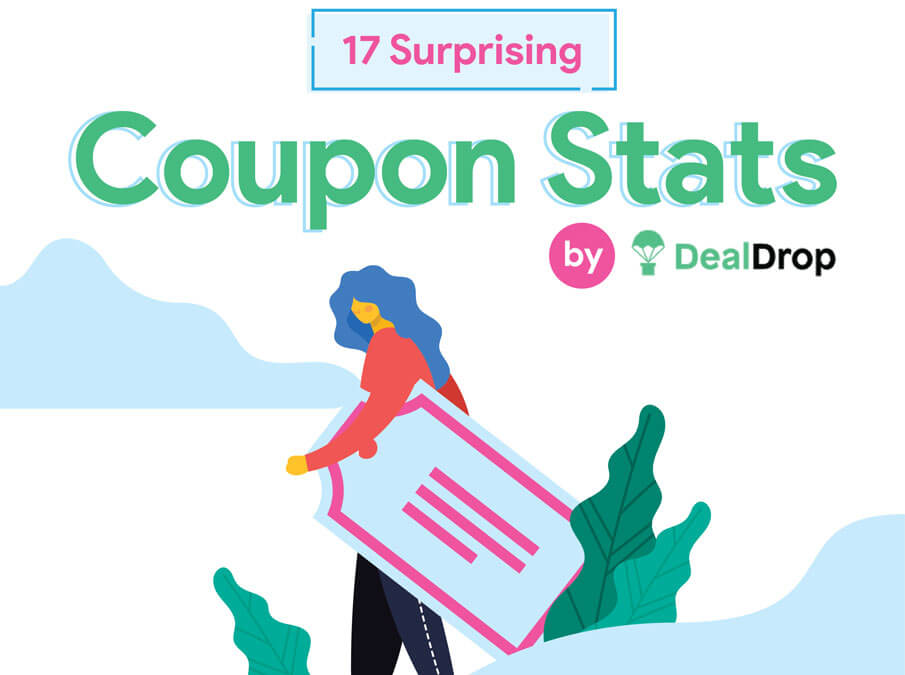 17 Surprising

Coupon Stats

by DealDrop